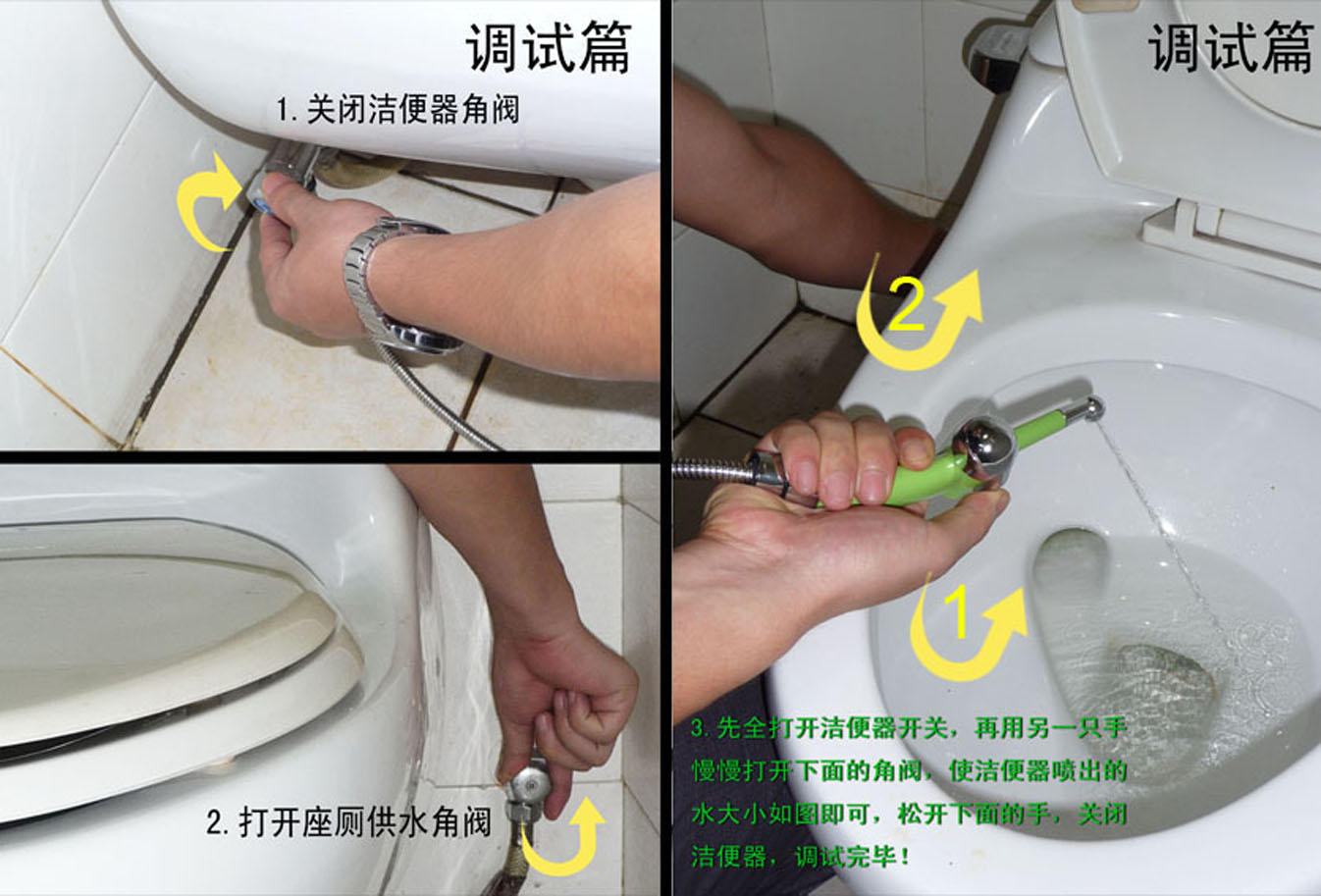 调试篇

1. 关闭洁便器角阀

2. 打开座厕供水角阀

调试篇

2

1

3. 先全打开洁便器开关，再用另一只手慢慢打开下面的角阀，使洁便器喷出的水大小如图即可，松开下面的手，关闭洁便器，调试完毕！